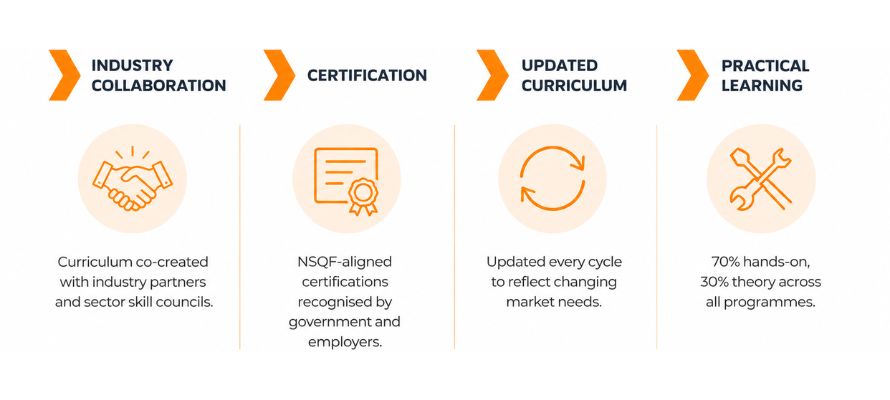 INDUSTRY COLLABORATION

Curriculum co-created with industry partners and sector skill councils.

CERTIFICATION

NSQF-aligned certifications recognised by government and employers.

UPDATED CURRICULUM

Updated every cycle to reflect changing market needs.

PRACTICAL LEARNING

70% hands-on, 30% theory across all programmes.